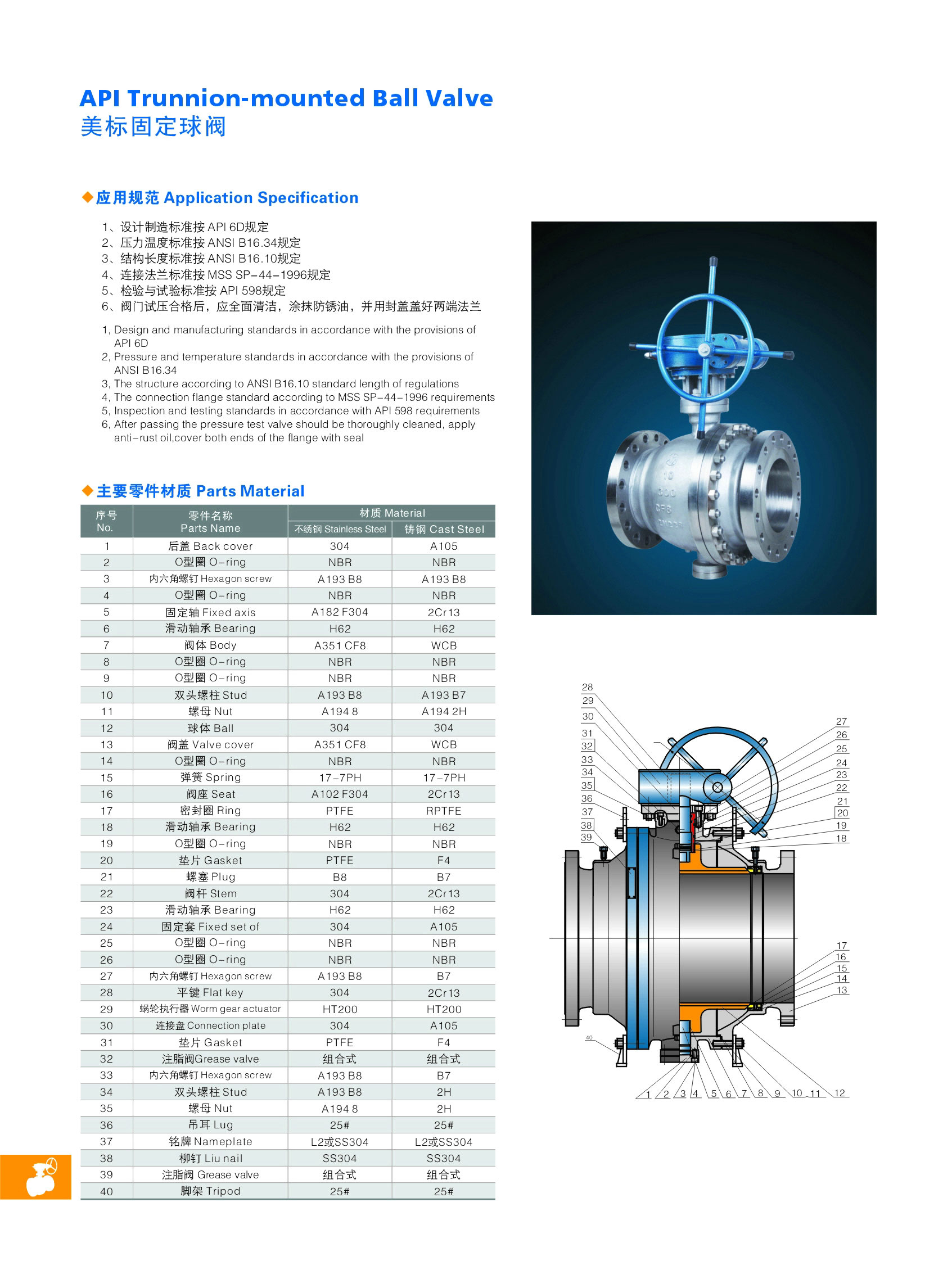 API Trunnion-mounted Ball Valve
美标固定球阀

◆应用规范 Application Specification

1、设计制造标准按 API 6D规定
2、压力温度标准按 ANSI B16.34规定
3、结构长度标准按 ANSI B16.10规定
4、连接法兰标准按 MSS SP-44-1996规定
5、检验与试验标准按 API 598规定
6、阀门试压合格后，应全面清洁，涂抹防锈油，并用封盖盖好两端法兰

1, Design and manufacturing standards in accordance with the provisions of API 6D
2, Pressure and temperature standards in accordance with the provisions of ANSI B16.34
3, The structure according to ANSI B16.10 standard length of regulations
4, The connection flange standard according to MSS SP-44-1996 requirements
5, Inspection and testing standards in accordance with API 598 requirements
6, After passing the pressure test valve should be thoroughly cleaned, apply anti-rust oil,cover both ends of the flange with seal

◆主要零件材质 Parts Material

| 序号 No. | 零件名称 Parts Name | 材质 Material 不绣钢 Stainless Steel | 材质 Material 铸钢 Cast Steel |
|---|---|---|---|
| 1 | 后盖 Back cover | 304 | A105 |
| 2 | O型圈 O-ring | NBR | NBR |
| 3 | 内六角螺钉 Hexagon screw | A193 B8 | A193 B8 |
| 4 | O型圈 O-ring | NBR | NBR |
| 5 | 固定轴 Fixed axis | A182 F304 | 2Cr13 |
| 6 | 滑动轴承 Bearing | H62 | H62 |
| 7 | 阀体 Body | A351 CF8 | WCB |
| 8 | O型圈 O-ring | NBR | NBR |
| 9 | O型圈 O-ring | NBR | NBR |
| 10 | 双头螺柱 Stud | A193 B8 | A193 B7 |
| 11 | 螺母 Nut | A194 8 | A194 2H |
| 12 | 球体 Ball | 304 | 304 |
| 13 | 阀盖 Valve cover | A351 CF8 | WCB |
| 14 | O型圈 O-ring | NBR | NBR |
| 15 | 弹簧 Spring | 17-7PH | 17-7PH |
| 16 | 阀座 Seat | A102 F304 | 2Cr13 |
| 17 | 密封圈 Ring | PTFE | RPTFE |
| 18 | 滑动轴承 Bearing | H62 | H62 |
| 19 | O型圈 O-ring | NBR | NBR |
| 20 | 垫片 Gasket | PTFE | F4 |
| 21 | 螺塞 Plug | B8 | B7 |
| 22 | 阀杆 Stem | 304 | 2Cr13 |
| 23 | 滑动轴承 Bearing | H62 | H62 |
| 24 | 固定套 Fixed set of | 304 | A105 |
| 25 | O型圈 O-ring | NBR | NBR |
| 26 | O型圈 O-ring | NBR | NBR |
| 27 | 内六角螺钉 Hexagon screw | A193 B8 | B7 |
| 28 | 平键 Flat key | 304 | 2Cr13 |
| 29 | 蜗轮执行器 Worm gear actuator | HT200 | HT200 |
| 30 | 连接盘 Connection plate | 304 | A105 |
| 31 | 垫片 Gasket | PTFE | F4 |
| 32 | 注脂阀Grease valve | 组合式 | 组合式 |
| 33 | 内六角螺钉 Hexagon screw | A193 B8 | B7 |
| 34 | 双头螺柱 Stud | A193 B8 | 2H |
| 35 | 螺母 Nut | A194 8 | 2H |
| 36 | 吊耳 Lug | 25# | 25# |
| 37 | 铭牌 Nameplate | L2或SS304 | L2或SS304 |
| 38 | 柳钉 Liu nail | SS304 | SS304 |
| 39 | 注脂阀 Grease valve | 组合式 | 组合式 |
| 40 | 脚架 Tripod | 25# | 25# |

28 29 30 31 32 33 34 35 36 37 38 39
27 26 25 24 23 22 21 20 19 18
17 16 15 14 13
40
1 2 3 4 5 6 7 8 9 10 11 12